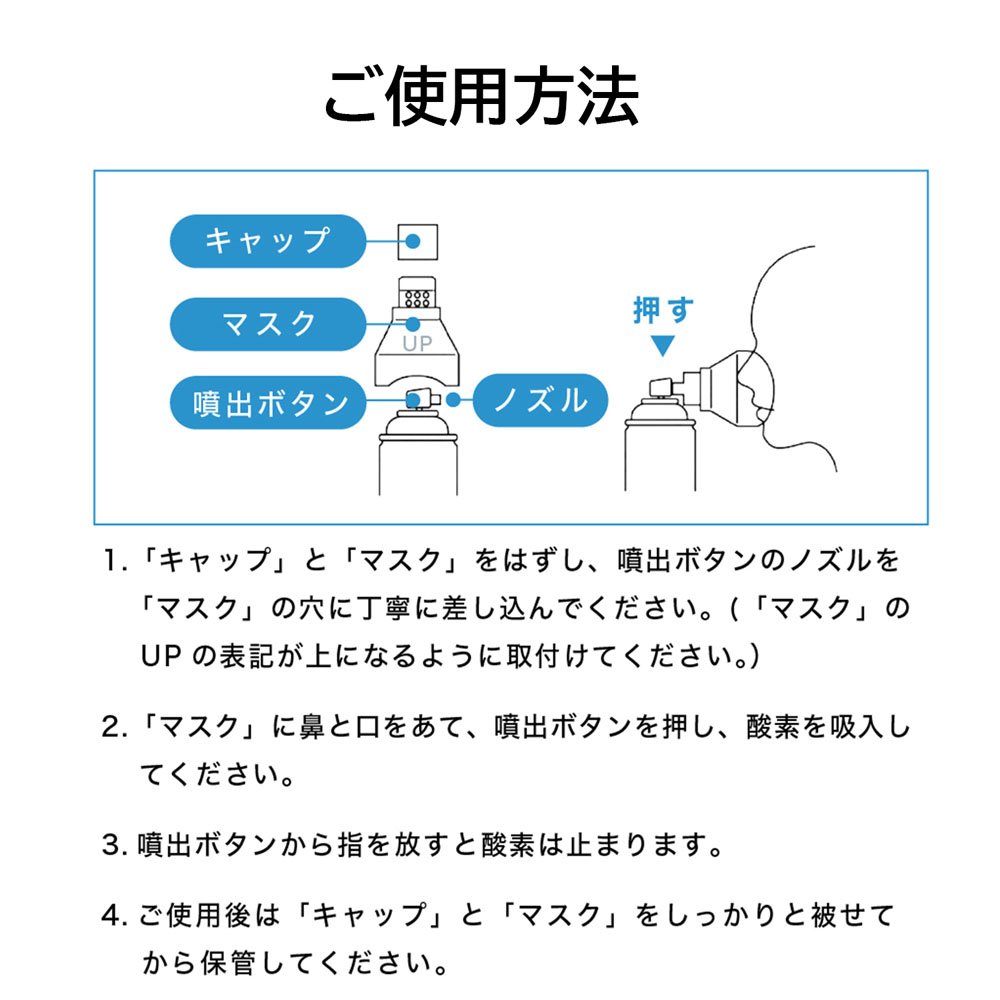 ご使用方法

キャップ

マスク

UP

噴出ボタン

ノズル

押す

1.「キャップ」と「マスク」をはずし、噴出ボタンのノズルを「マスク」の穴に丁寧に差し込んでください。(「マスク」のUP の表記が上になるように取付けてください。)

2.「マスク」に鼻と口をあて、噴出ボタンを押し、酸素を吸入してください。

3. 噴出ボタンから指を放すと酸素は止まります。

4. ご使用後は「キャップ」と「マスク」をしっかりと被せてから保管してください。