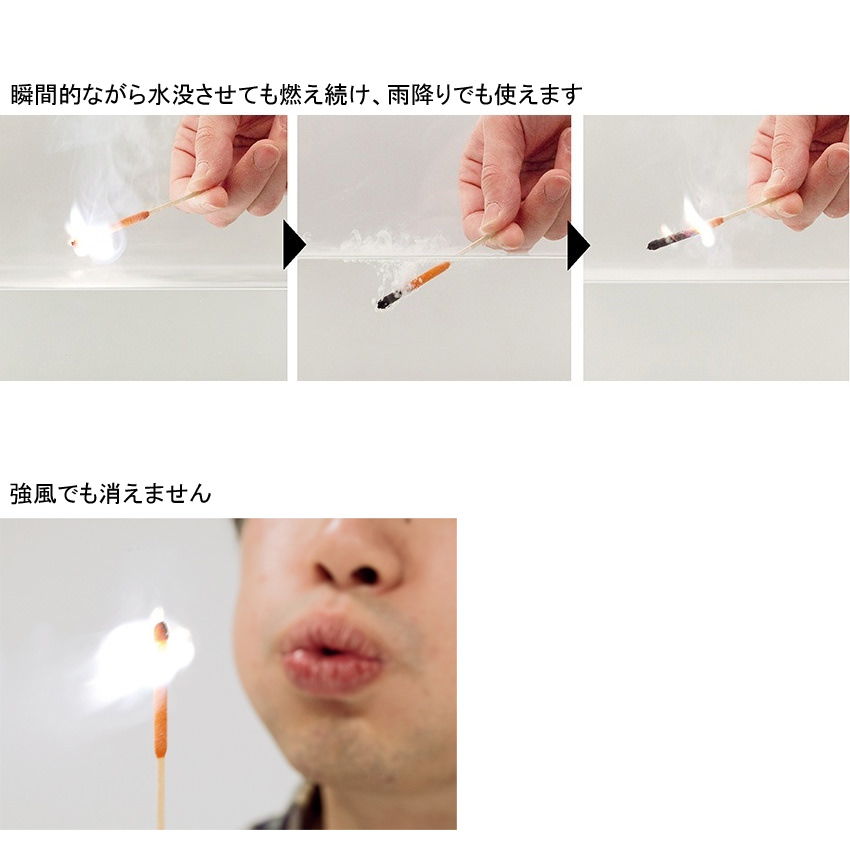 瞬間的ながら水没させても燃え続け、雨降りでも使えます

強風でも消えません