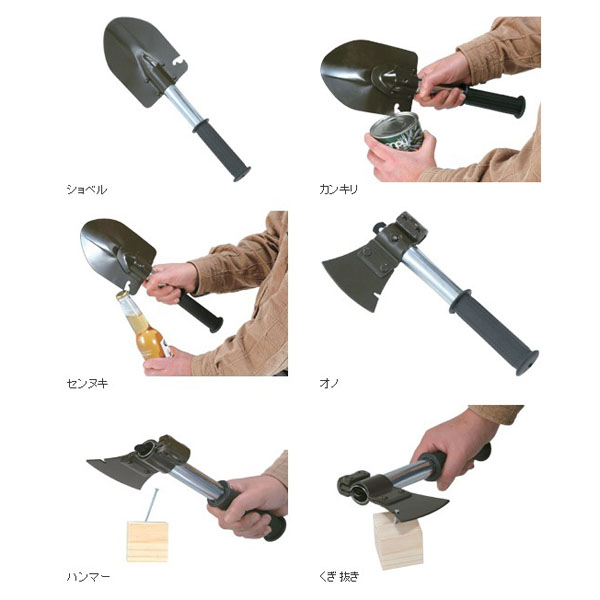 ショベル

カンキリ

センヌキ

オノ

ハンマー

くぎ 抜き