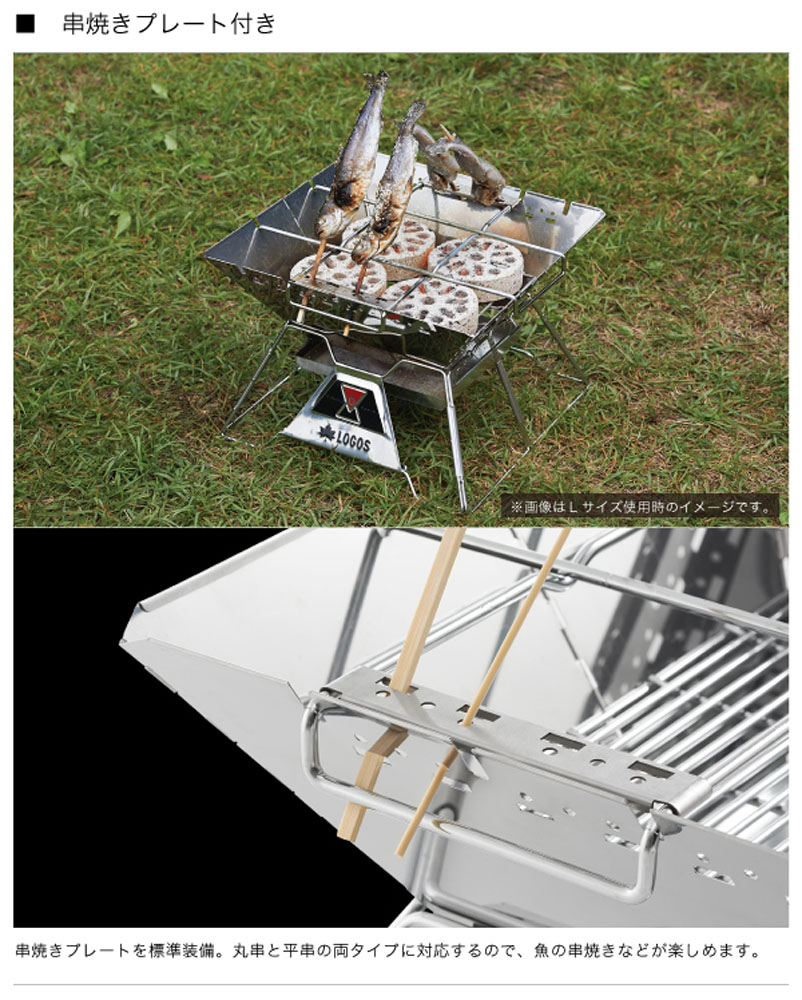 ■ 串焼きプレート付き

LOGOS

※画像はＬサイズ使用時のイメージです。

串焼きプレートを標準装備。丸串と平串の両タイプに対応するので、魚の串焼きなどが楽しめます。