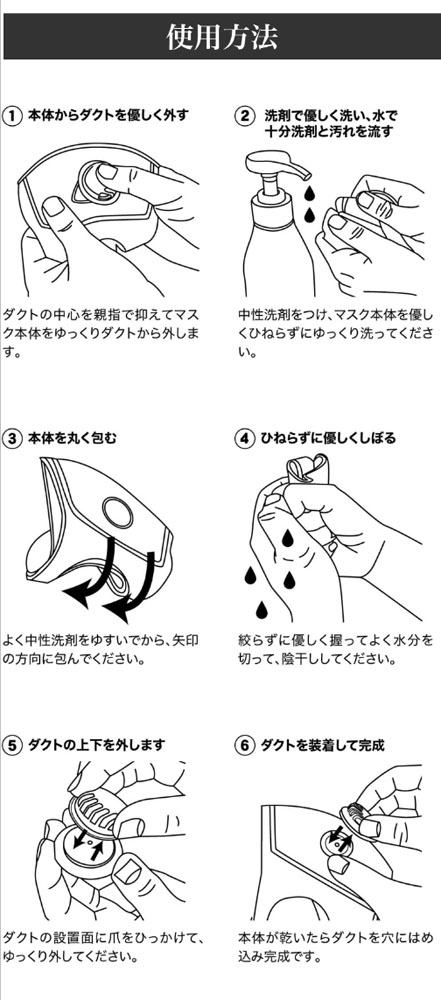 使用方法

1 本体からダクトを優しく外す

ダクトの中心を親指で抑えてマスク本体をゆっくりダクトから外します。

2 洗剤で優しく洗い、水で十分洗剤と汚れを流す

中性洗剤をつけ、マスク本体を優しくひねらずにゆっくり洗ってください。

3 本体を丸く包む

よく中性洗剤をゆすいでから、矢印の方向に包んでください。

4 ひねらずに優しくしぼる

絞らずに優しく握ってよく水分を切って、陰干ししてください。

5 ダクトの上下を外します

ダクトの設置面に爪をひっかけて、ゆっくり外してください。

6 ダクトを装着して完成

本体が乾いたらダクトを穴にはめ込み完成です。